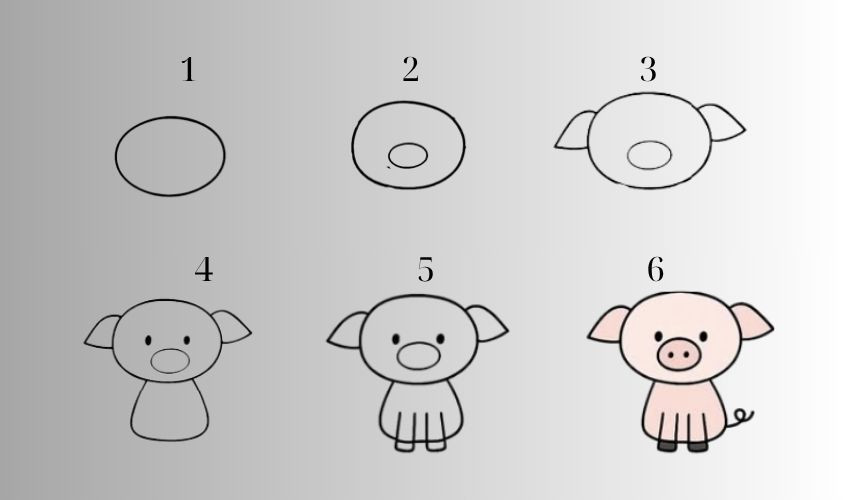 1

2

3

4

5

6